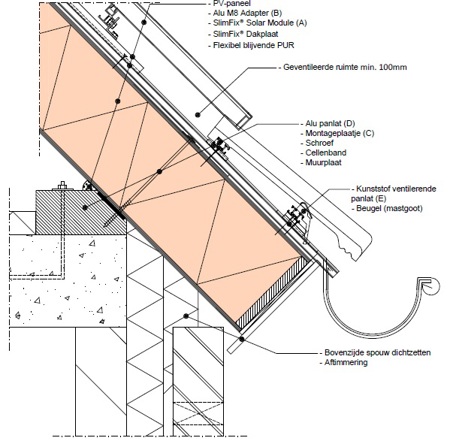 - PV-paneel
- Alu M8 Adapter (B)
- SlimFix® Solar Module (A)
- SlimFix® Dakplaat
- Flexibel blijvende PUR

- Geventileerde ruimte min. 100mm

- Alu panlat (D)
- Montageplaatje (C)
- Schroef
- Cellenband
- Muurplaat

- Kunststof ventilerende panlat (E)
- Beugel (mastgoot)

- Bovenzijde spouw dichtzetten
- Aftimmering